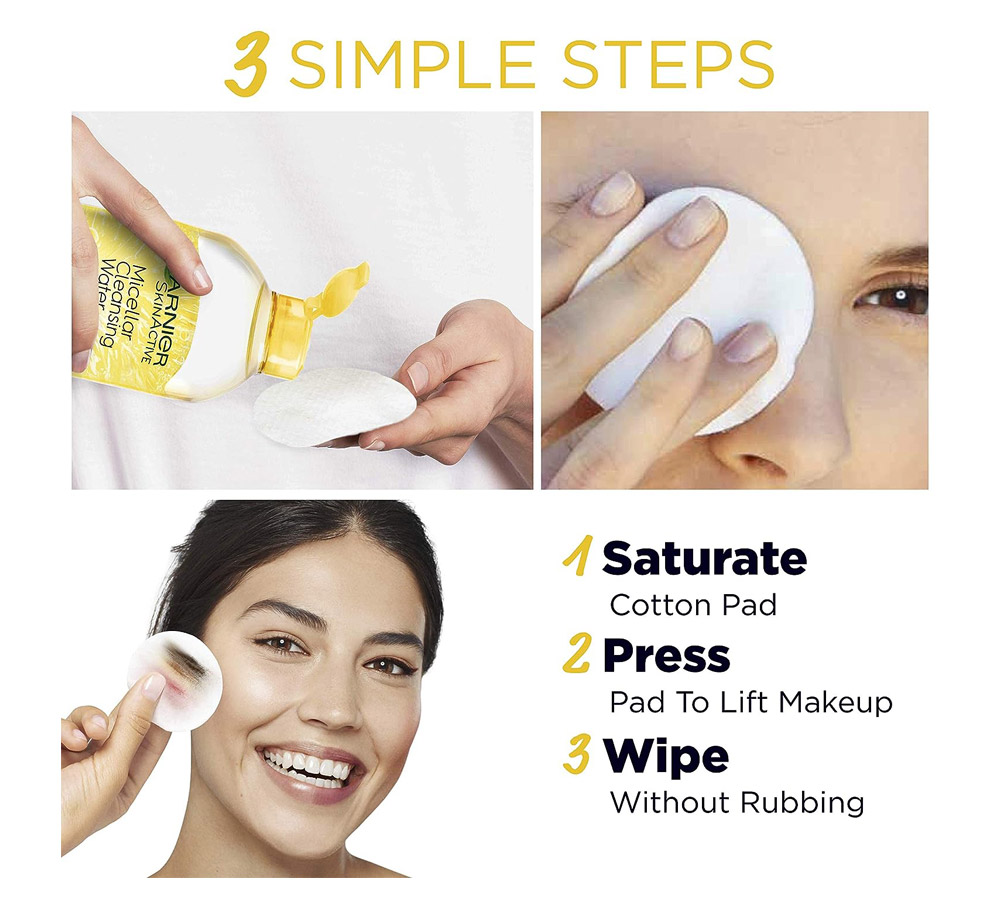 3 SIMPLE STEPS

GARNIER SKINACTIVE Micellar Cleansing Water

1 Saturate
Cotton Pad

2 Press
Pad To Lift Makeup

3 Wipe
Without Rubbing